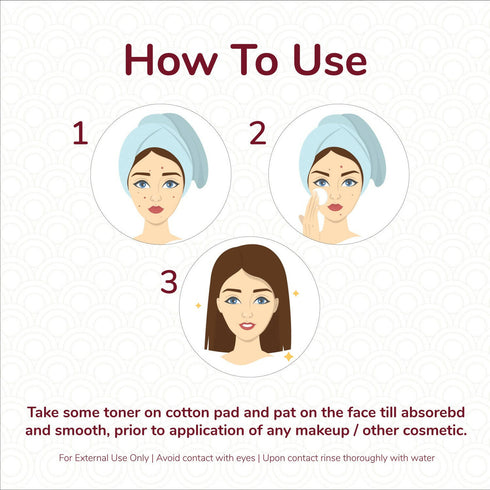 How To Use

1

2

3

Take some toner on cotton pad and pat on the face till absorebd and smooth, prior to application of any makeup / other cosmetic.

For External Use Only | Avoid contact with eyes | Upon contact rinse thoroughly with water